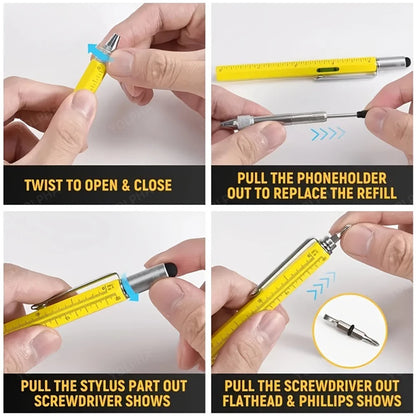 TWIST TO OPEN & CLOSE

PULL THE PHONEHOLDER OUT TO REPLACE THE REFILL

PULL THE STYLUS PART OUT SCREWDRIVER SHOWS

PULL THE SCREWDRIVER OUT FLATHEAD & PHILLIPS SHOWS