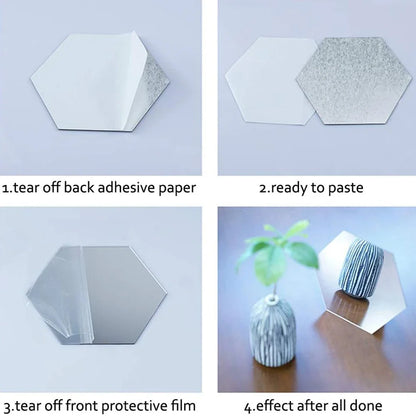 1.tear off back adhesive paper

2.ready to paste

3.tear off front protective film

4.effect after all done