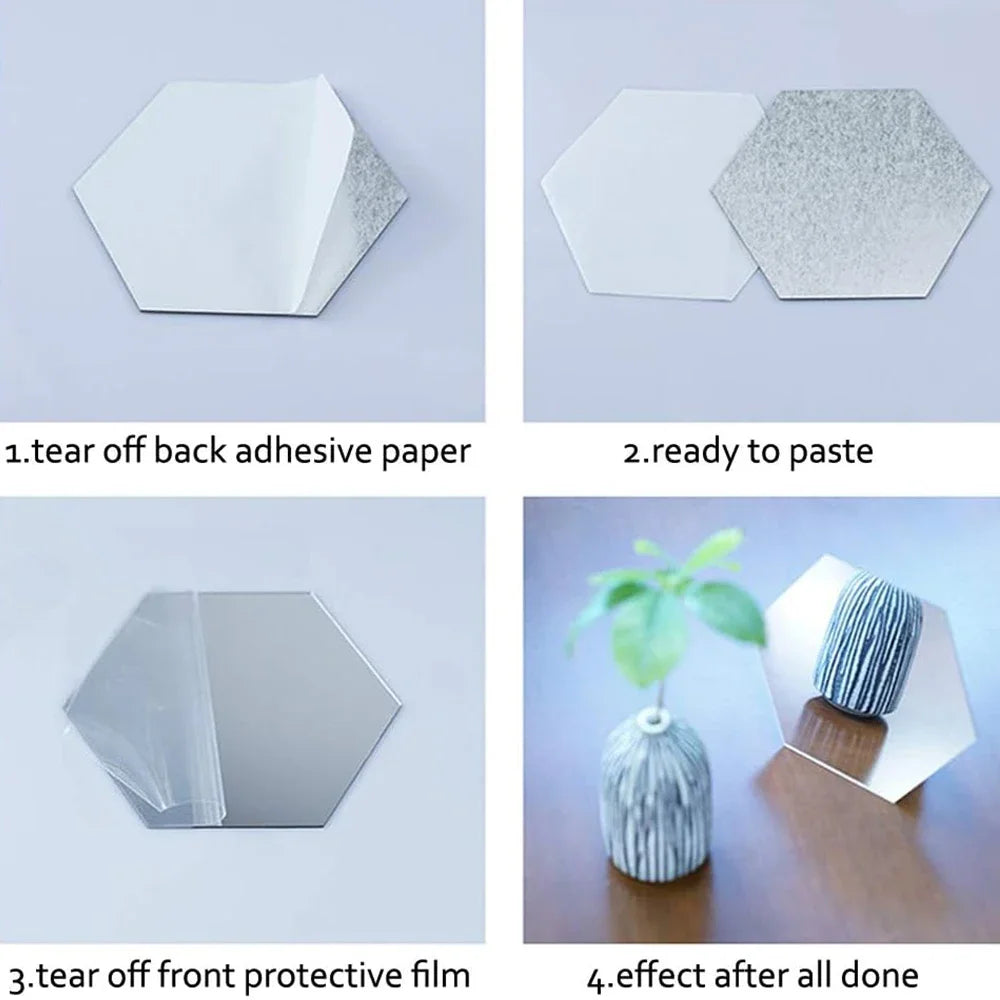 1.tear off back adhesive paper

2.ready to paste

3.tear off front protective film

4.effect after all done