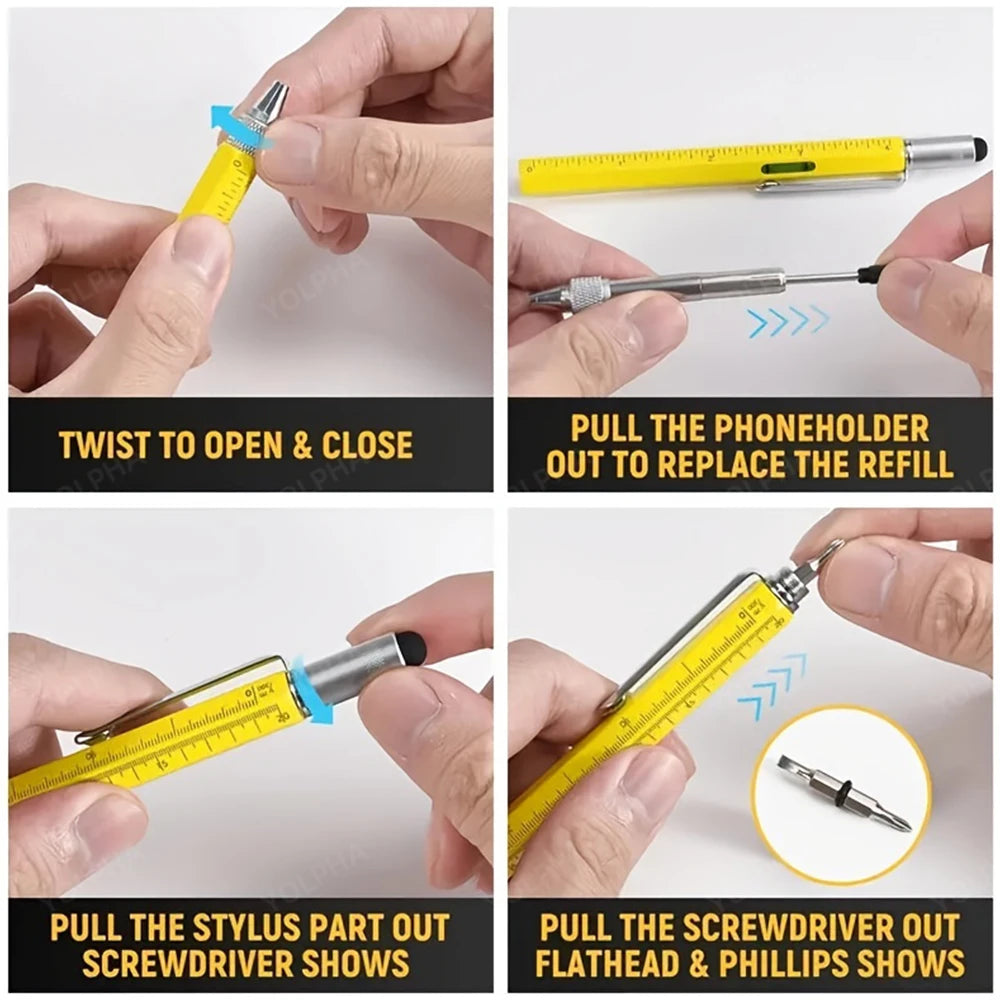 TWIST TO OPEN & CLOSE

PULL THE PHONEHOLDER OUT TO REPLACE THE REFILL

PULL THE STYLUS PART OUT SCREWDRIVER SHOWS

PULL THE SCREWDRIVER OUT FLATHEAD & PHILLIPS SHOWS